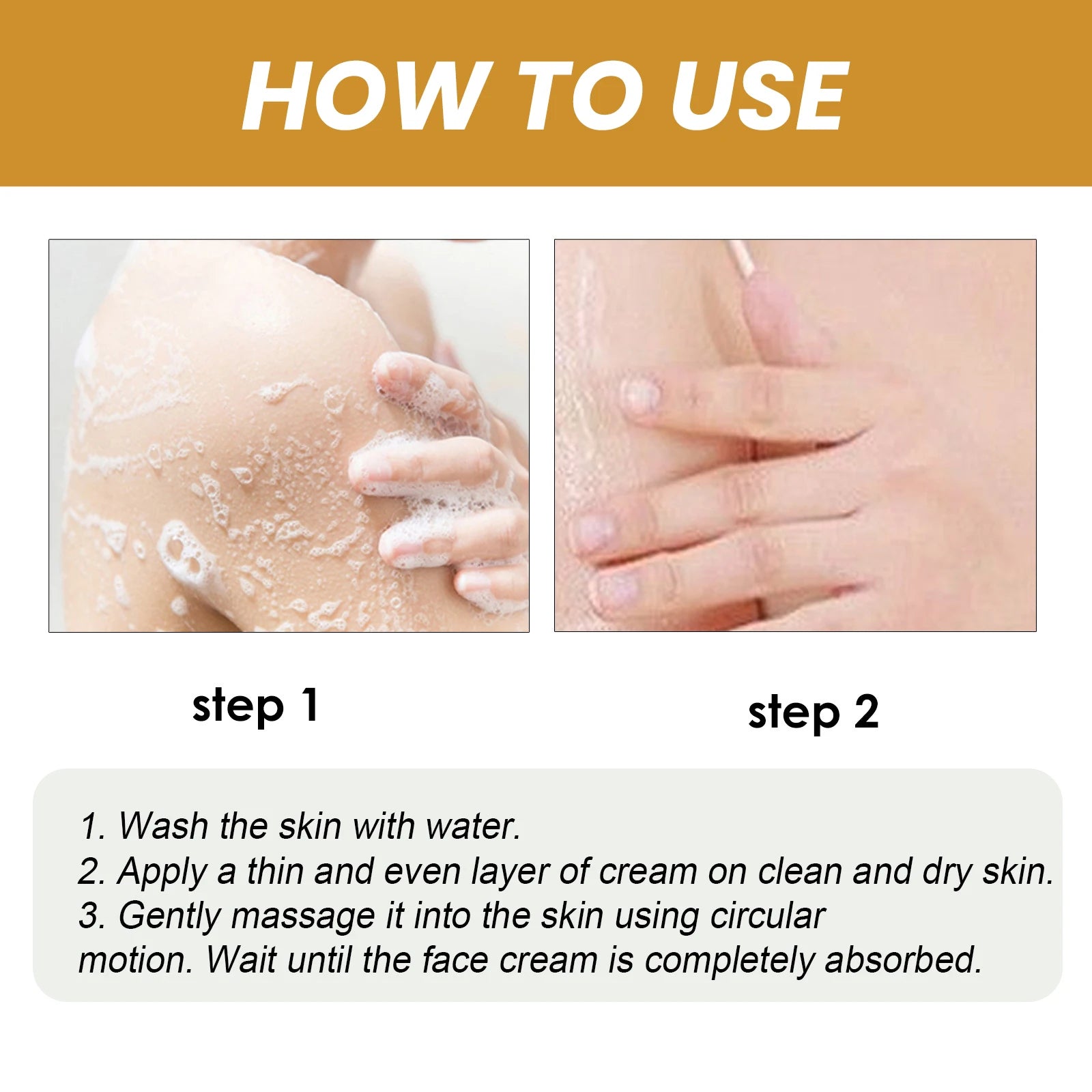 HOW TO USE

step 1

step 2

1. Wash the skin with water.
2. Apply a thin and even layer of cream on clean and dry skin.
3. Gently massage it into the skin using circular motion. Wait until the face cream is completely absorbed.