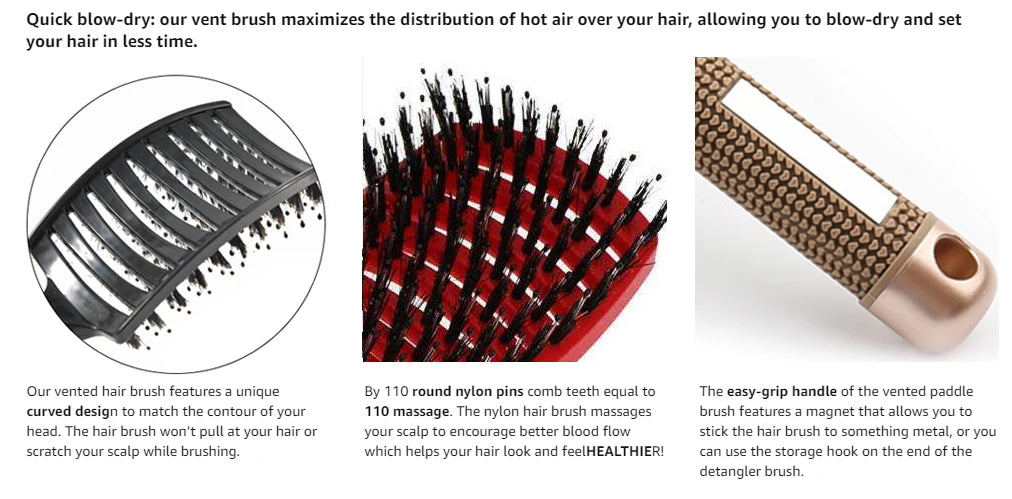 Quick blow-dry: our vent brush maximizes the distribution of hot air over your hair, allowing you to blow-dry and set your hair in less time.

Our vented hair brush features a unique curved design to match the contour of your head. The hair brush won't pull at your hair or scratch your scalp while brushing.

By 110 round nylon pins comb teeth equal to 110 massage. The nylon hair brush massages your scalp to encourage better blood flow which helps your hair look and feelHEALTHIER!

The easy-grip handle of the vented paddle brush features a magnet that allows you to stick the hair brush to something metal, or you can use the storage hook on the end of the detangler brush.