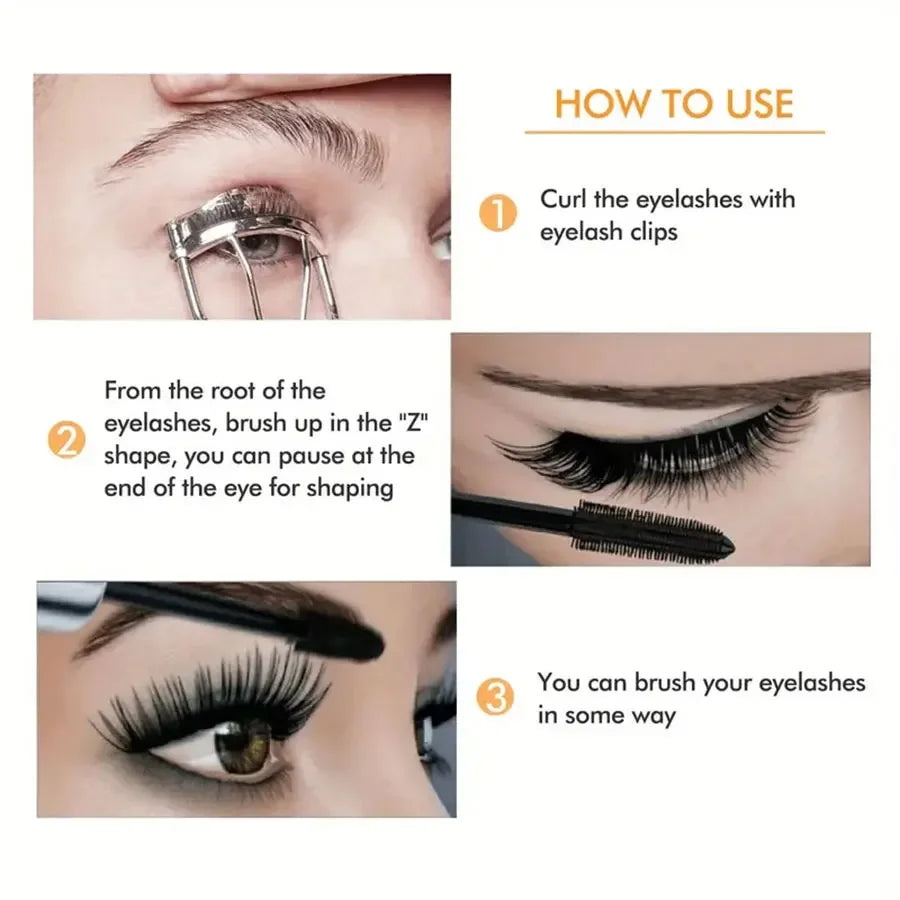 HOW TO USE

1 Curl the eyelashes with eyelash clips

2 From the root of the eyelashes, brush up in the "Z" shape, you can pause at the end of the eye for shaping

3 You can brush your eyelashes in some way