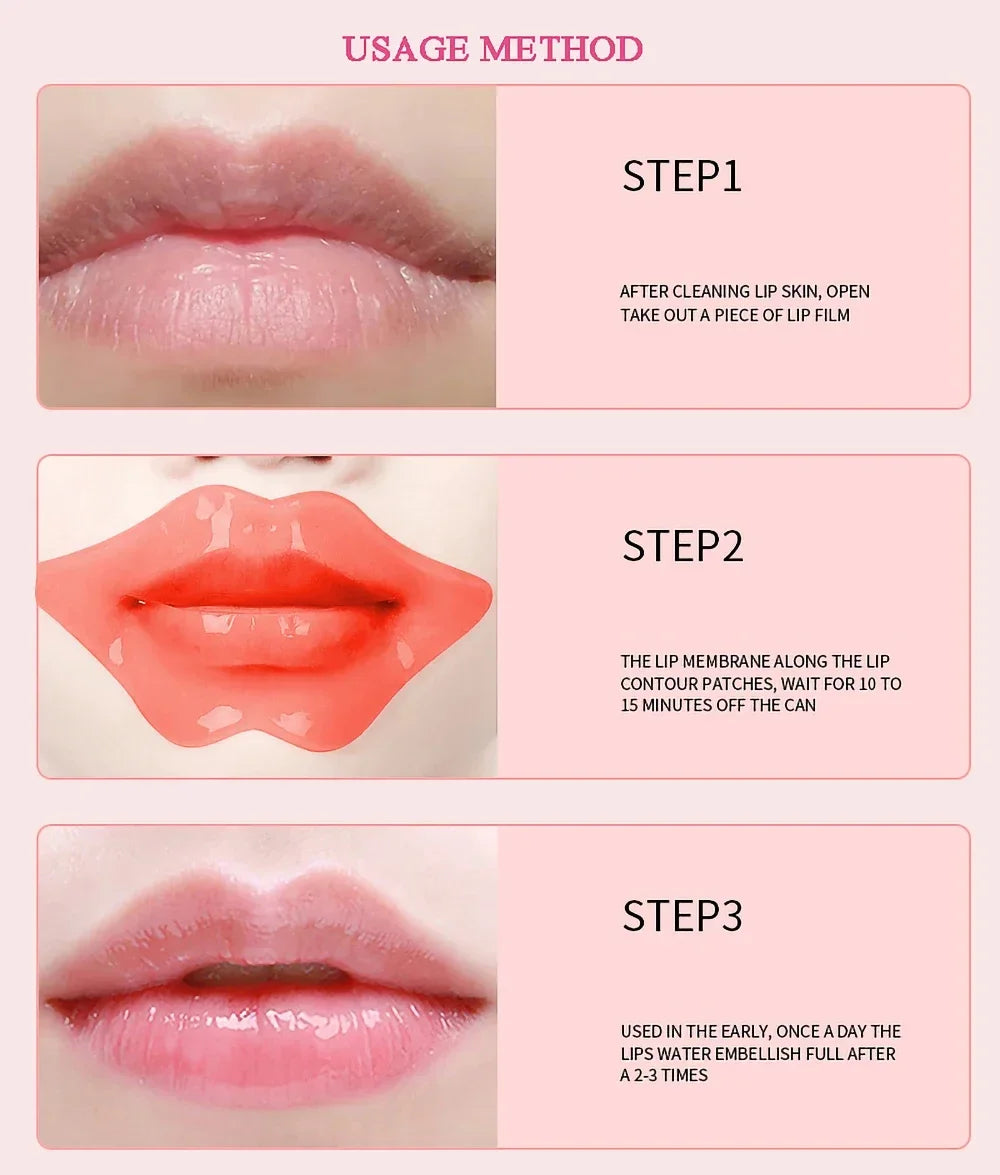 USAGE METHOD

STEP1

AFTER CLEANING LIP SKIN, OPEN TAKE OUT A PIECE OF LIP FILM

STEP2

THE LIP MEMBRANE ALONG THE LIP CONTOUR PATCHES, WAIT FOR 10 TO 15 MINUTES OFF THE CAN

STEP3

USED IN THE EARLY, ONCE A DAY THE LIPS WATER EMBELLISH FULL AFTER A 2-3 TIMES