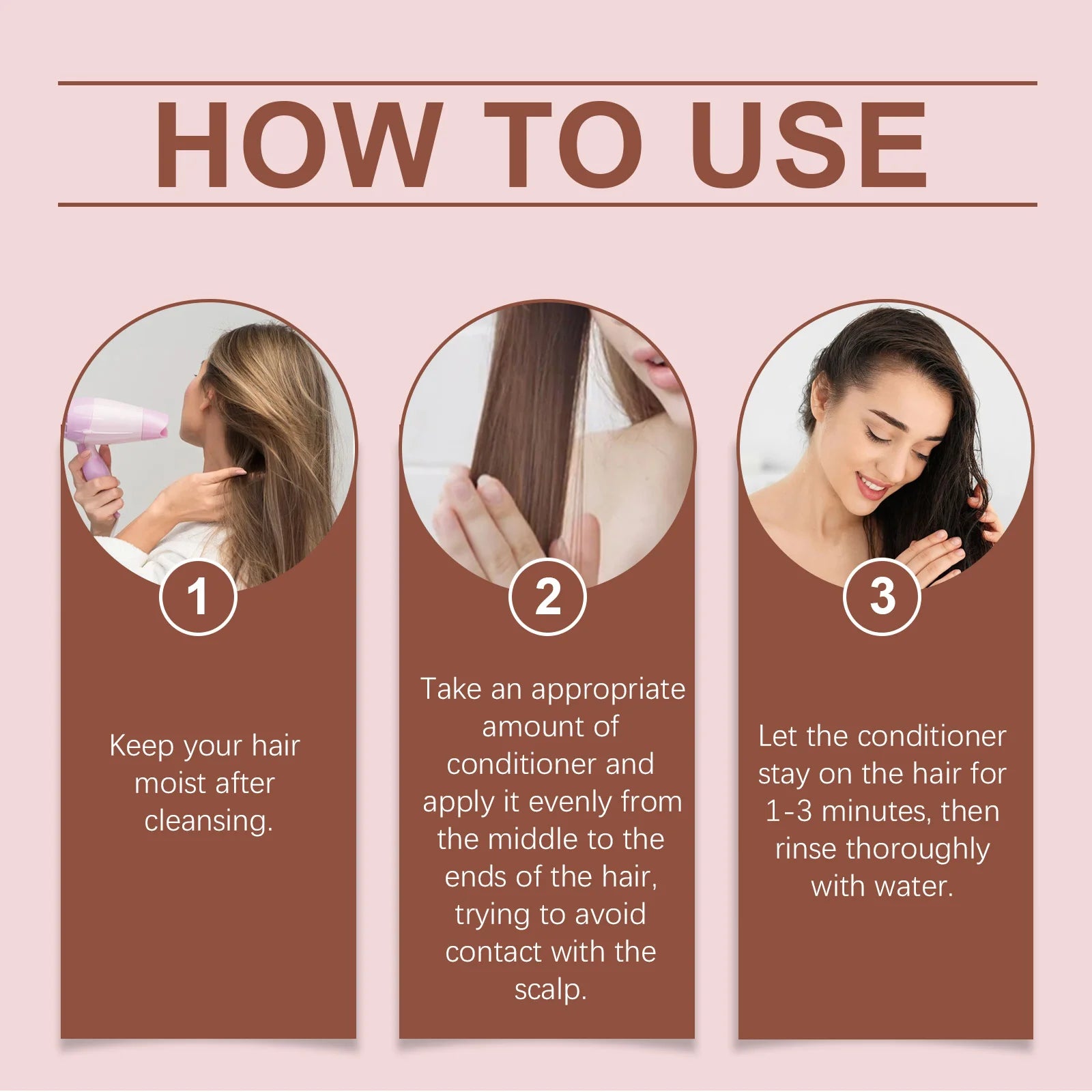 HOW TO USE

1

Keep your hair moist after cleansing.

2

Take an appropriate amount of conditioner and apply it evenly from the middle to the ends of the hair, trying to avoid contact with the scalp.

3

Let the conditioner stay on the hair for 1-3 minutes, then rinse thoroughly with water.