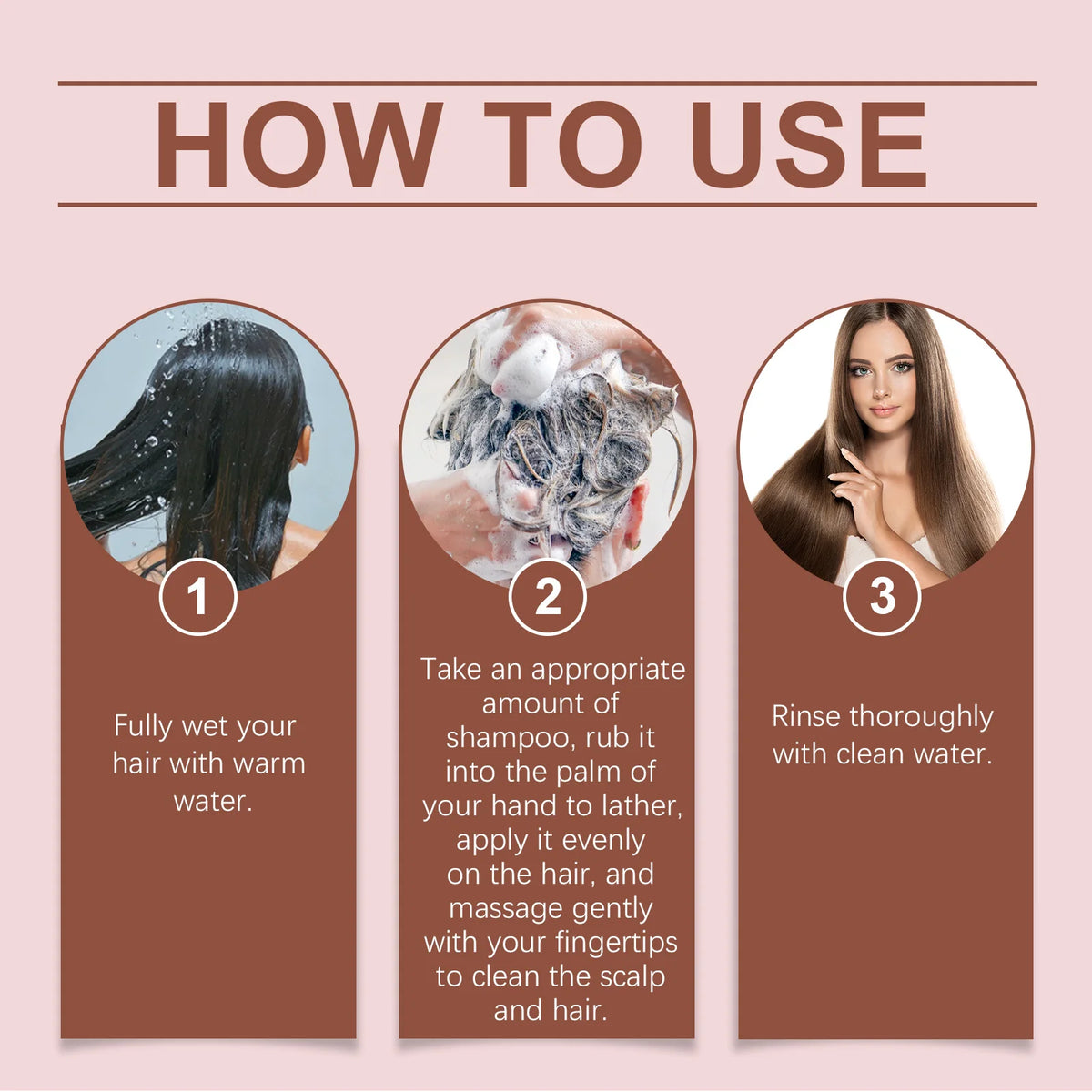 HOW TO USE

1

Fully wet your hair with warm water.

2

Take an appropriate amount of shampoo, rub it into the palm of your hand to lather, apply it evenly on the hair, and massage gently with your fingertips to clean the scalp and hair.

3

Rinse thoroughly with clean water.