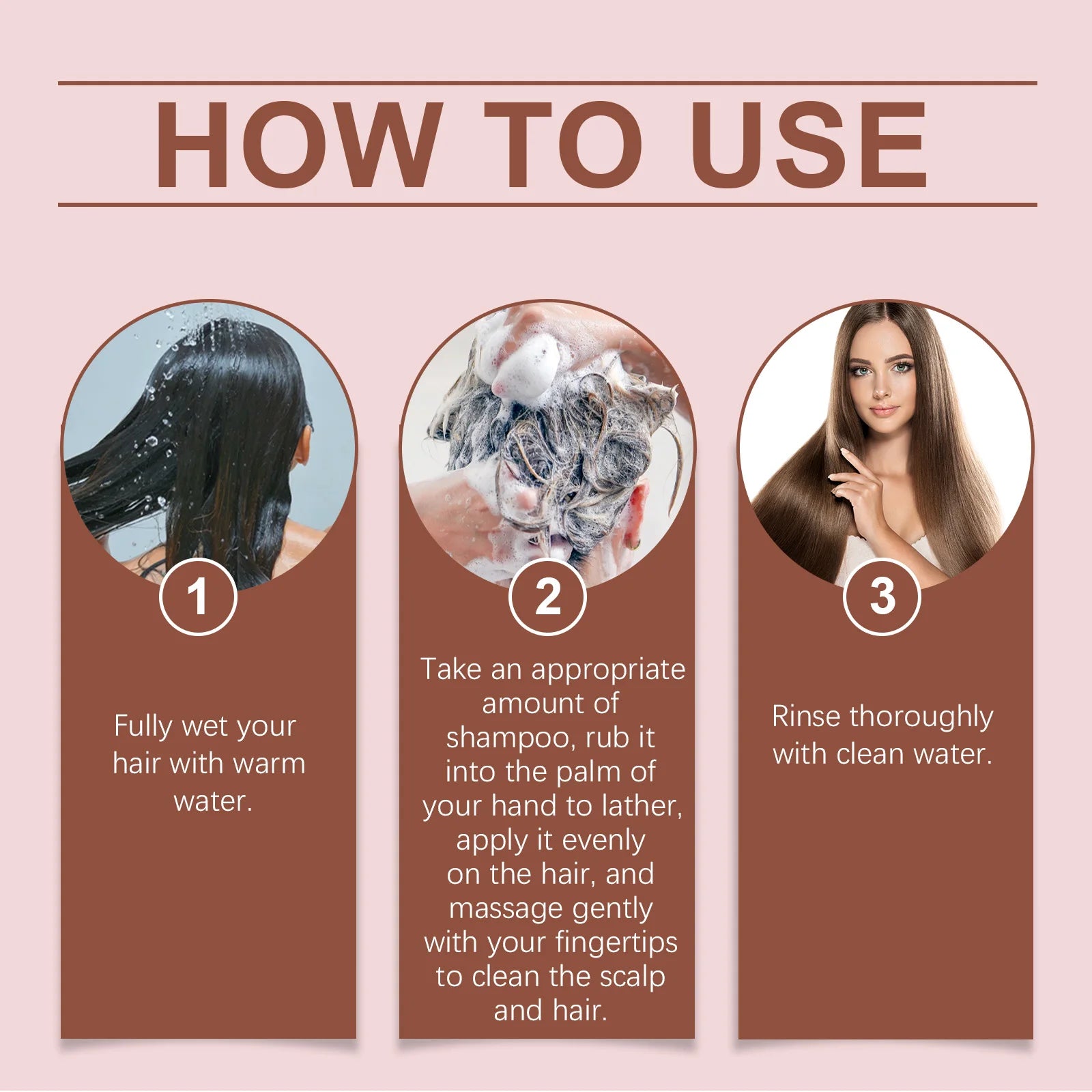 HOW TO USE

1

Fully wet your hair with warm water.

2

Take an appropriate amount of shampoo, rub it into the palm of your hand to lather, apply it evenly on the hair, and massage gently with your fingertips to clean the scalp and hair.

3

Rinse thoroughly with clean water.